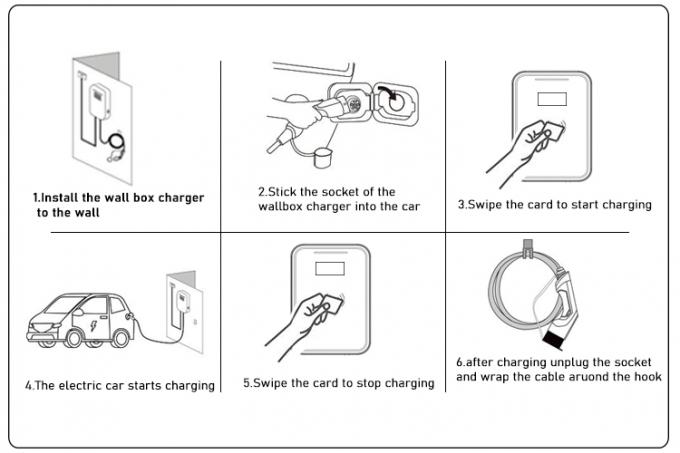 1.Install the wall box charger to the wall

2.Stick the socket of the wallbox charger into the car

3.Swipe the card to start charging

4.The electric car starts charging

5.Swipe the card to stop charging

6.after charging unplug the socket and wrap the cable aruond the hook